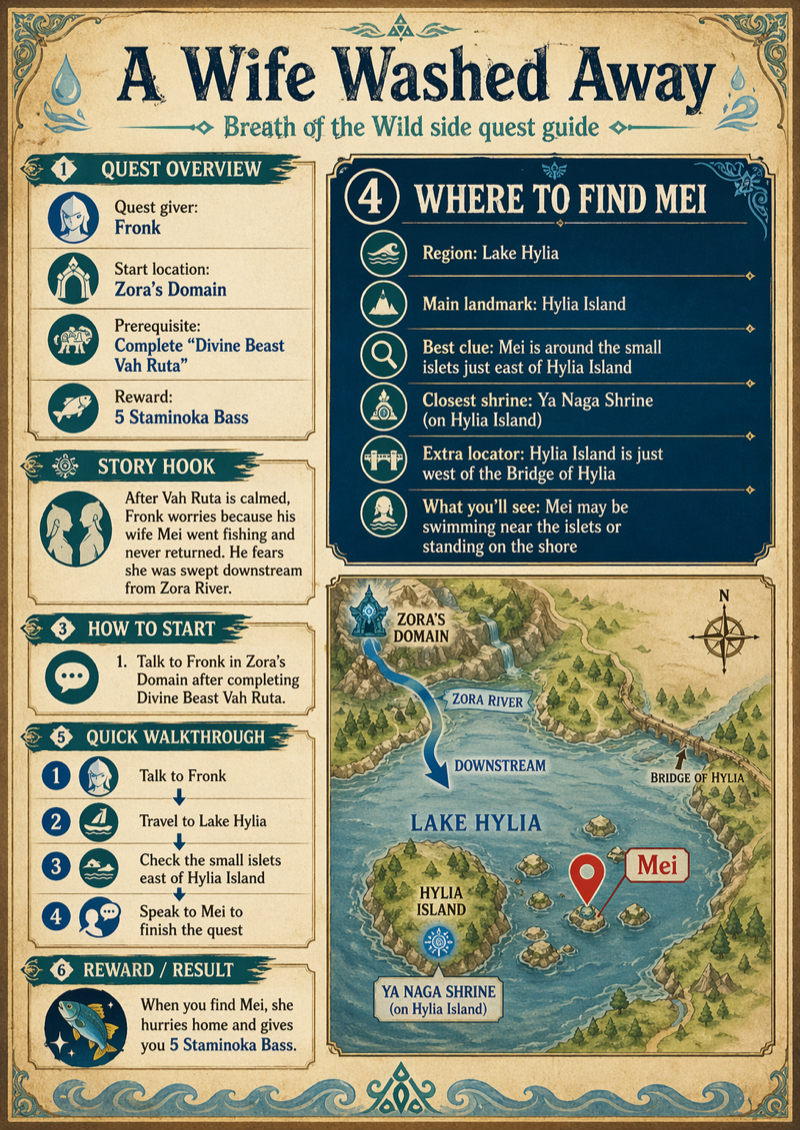 A Wife Washed Away

Breath of the Wild side quest guide

1 QUEST OVERVIEW

Quest giver:
Fronk

Start location:
Zora's Domain

Prerequisite:
Complete "Divine Beast Vah Ruta"

Reward:
5 Staminoka Bass

STORY HOOK

After Vah Ruta is calmed, Fronk worries because his wife Mei went fishing and never returned. He fears she was swept downstream from Zora River.

3 HOW TO START

1. Talk to Fronk in Zora's Domain after completing Divine Beast Vah Ruta.

5 QUICK WALKTHROUGH

1 Talk to Fronk

2 Travel to Lake Hylia

3 Check the small islets east of Hylia Island

4 Speak to Mei to finish the quest

6 REWARD / RESULT

When you find Mei, she hurries home and gives you 5 Staminoka Bass.

4 WHERE TO FIND MEI

Region: Lake Hylia

Main landmark: Hylia Island

Best clue: Mei is around the small islets just east of Hylia Island

Closest shrine: Ya Naga Shrine (on Hylia Island)

Extra locator: Hylia Island is just west of the Bridge of Hylia

What you'll see: Mei may be swimming near the islets or standing on the shore

ZORA'S DOMAIN

N

ZORA RIVER

DOWNSTREAM

BRIDGE OF HYLIA

LAKE HYLIA

Mei

HYLIA ISLAND

YA NAGA SHRINE
(on Hylia Island)